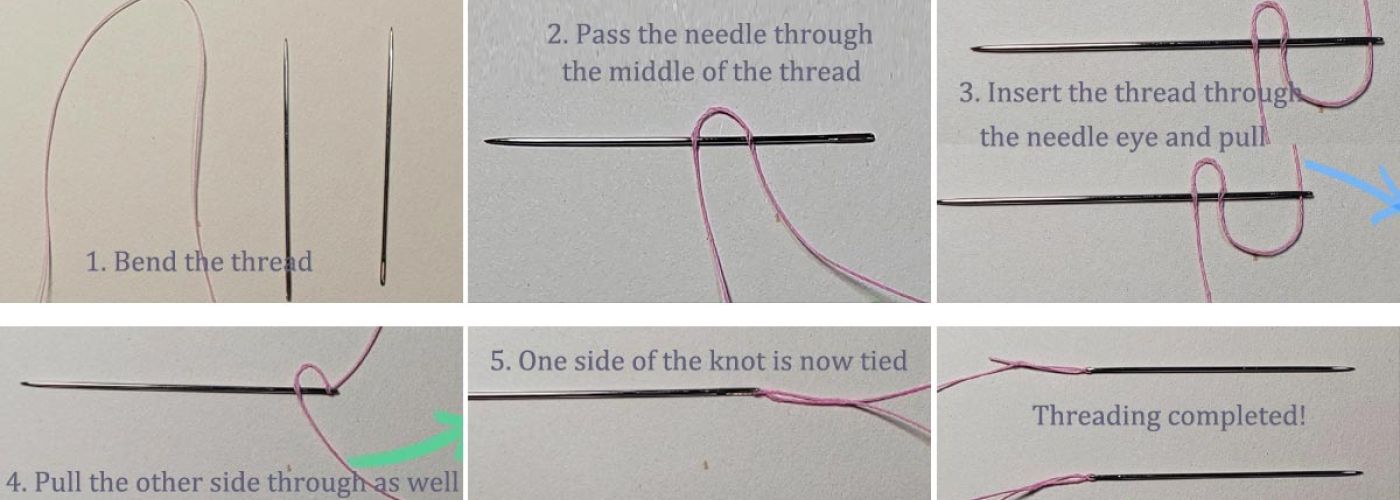 1. Bend the thread

2. Pass the needle through the middle of the thread

3. Insert the thread through the needle eye and pull

4. Pull the other side through as well

5. One side of the knot is now tied

Threading completed!